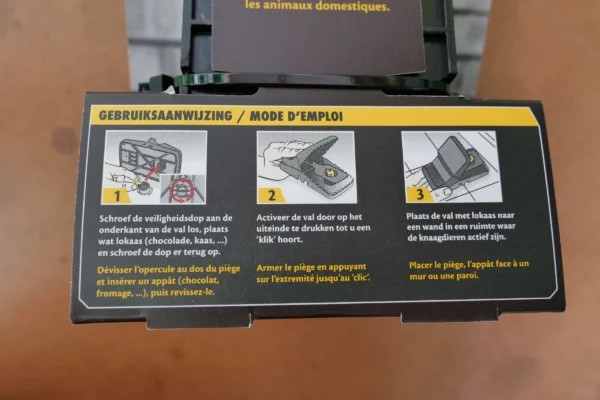 les animaux domestiques.

GEBRUIKSAANWIJZING / MODE D'EMPLOI

1

Schroef de veiligheidsdop aan de onderkant van de val los, plaats wat lokaas (chocolade, kaas, ...) en schroef de dop er terug op.

Dévisser l'opercule au dos du piège et insérer un appât (chocolat, fromage, ...), puis revissez-le.

2

Activeer de val door op het uiteinde te drukken tot u een 'klik' hoort.

Armer le piège en appuyant sur l'extremité jusqu'au 'clic'.

3

Plaats de val met lokaas naar een wand in een ruimte waar de knaagdieren actief zijn.

Placer le piège, l'appât face à un mur ou une paroi.